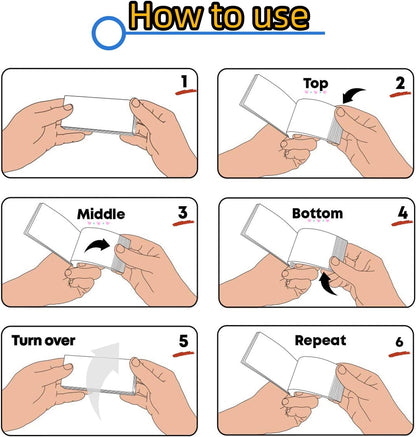 How to use

1

Top 2

Middle 3

Bottom 4

Turn over 5

Repeat 6