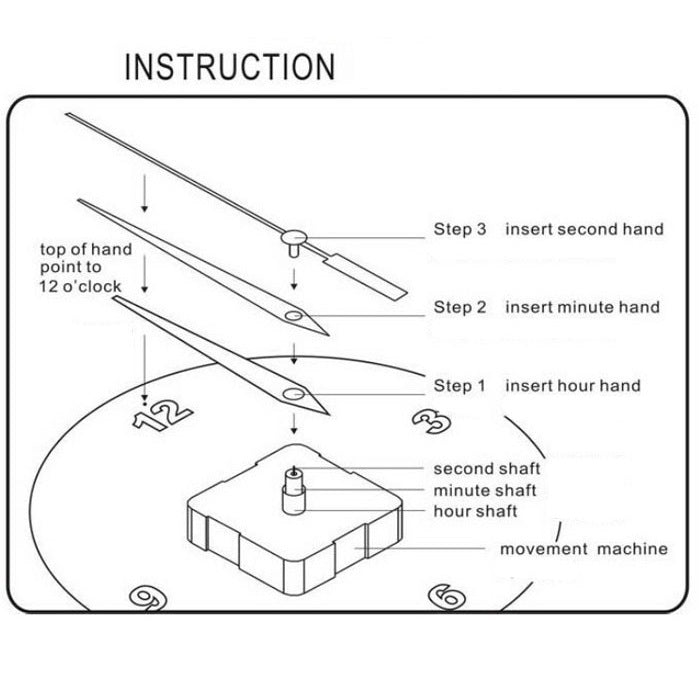 INSTRUCTION

top of hand point to 12 o'clock

Step 3 insert second hand

Step 2 insert minute hand

Step 1 insert hour hand

12

3

second shaft

minute shaft

hour shaft

movement machine

9

6